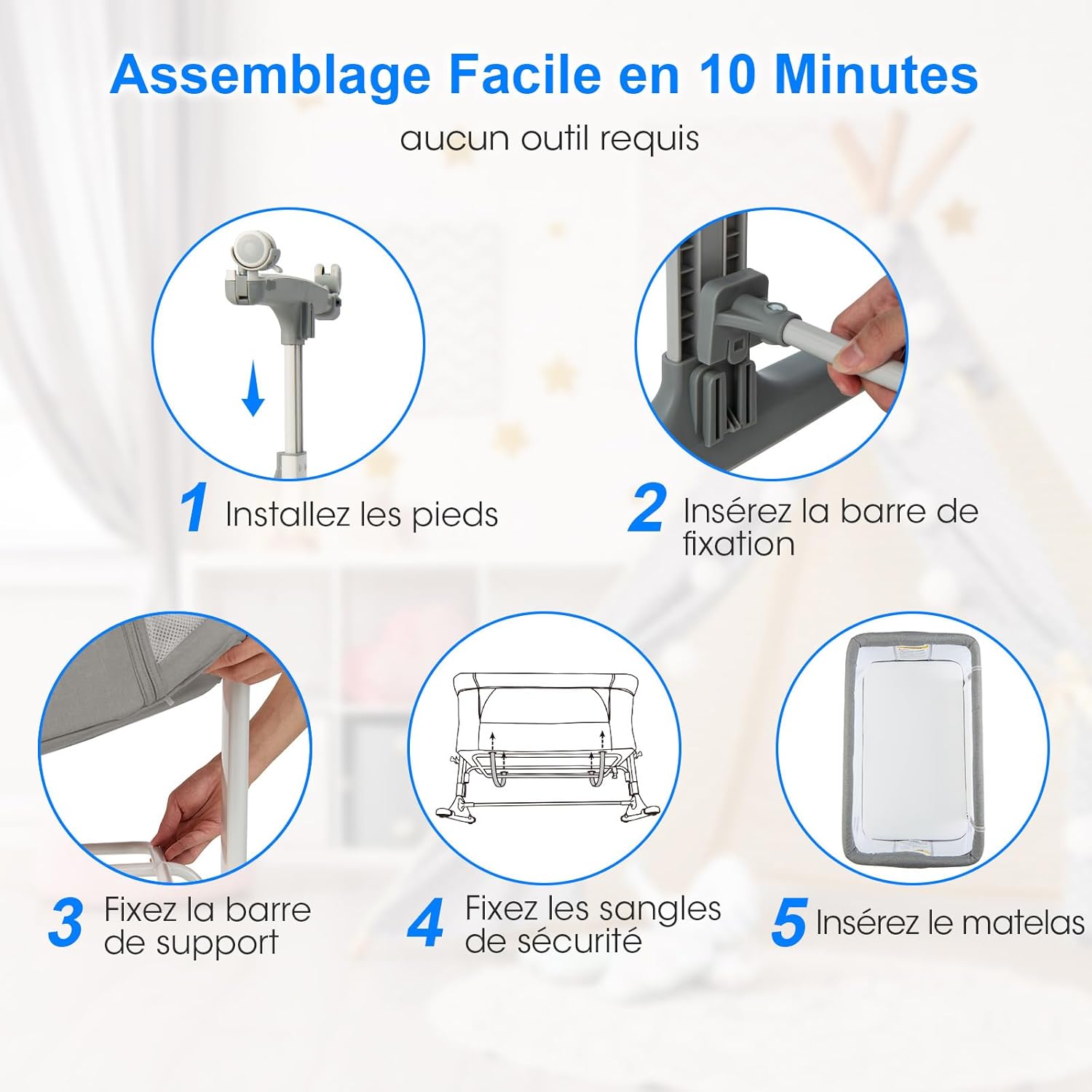 Assemblage Facile en 10 Minutes

aucun outil requis

1 Installez les pieds

2 Insérez la barre de fixation

3 Fixez la barre de support

4 Fixez les sangles de sécurité

5 Insérez le matelas